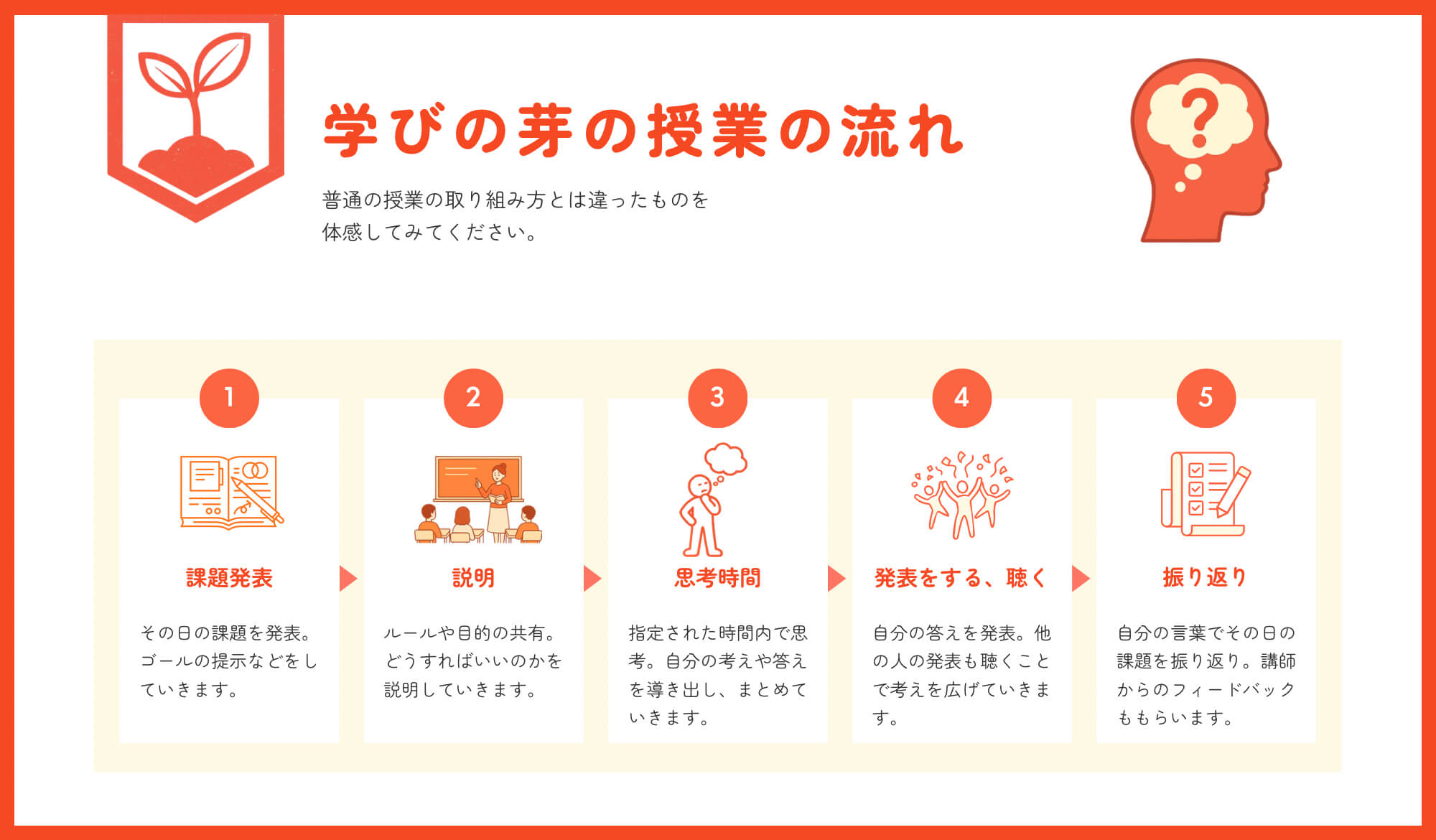 学びの芽の授業の流れ

普通の授業の取り組み方とは違ったものを体感してみてください。

?

1
課題発表
その日の課題を発表。ゴールの提示などをしていきます。

2
説明
ルールや目的の共有。どうすればいいのかを説明していきます。

3
思考時間
指定された時間内で思考。自分の考えや答えを導き出し、まとめていきます。

4
発表をする、聴く
自分の答えを発表。他の人の発表も聴くことで考えを広げていきます。

5
振り返り
自分の言葉でその日の課題を振り返り。講師からのフィードバックももらいます。